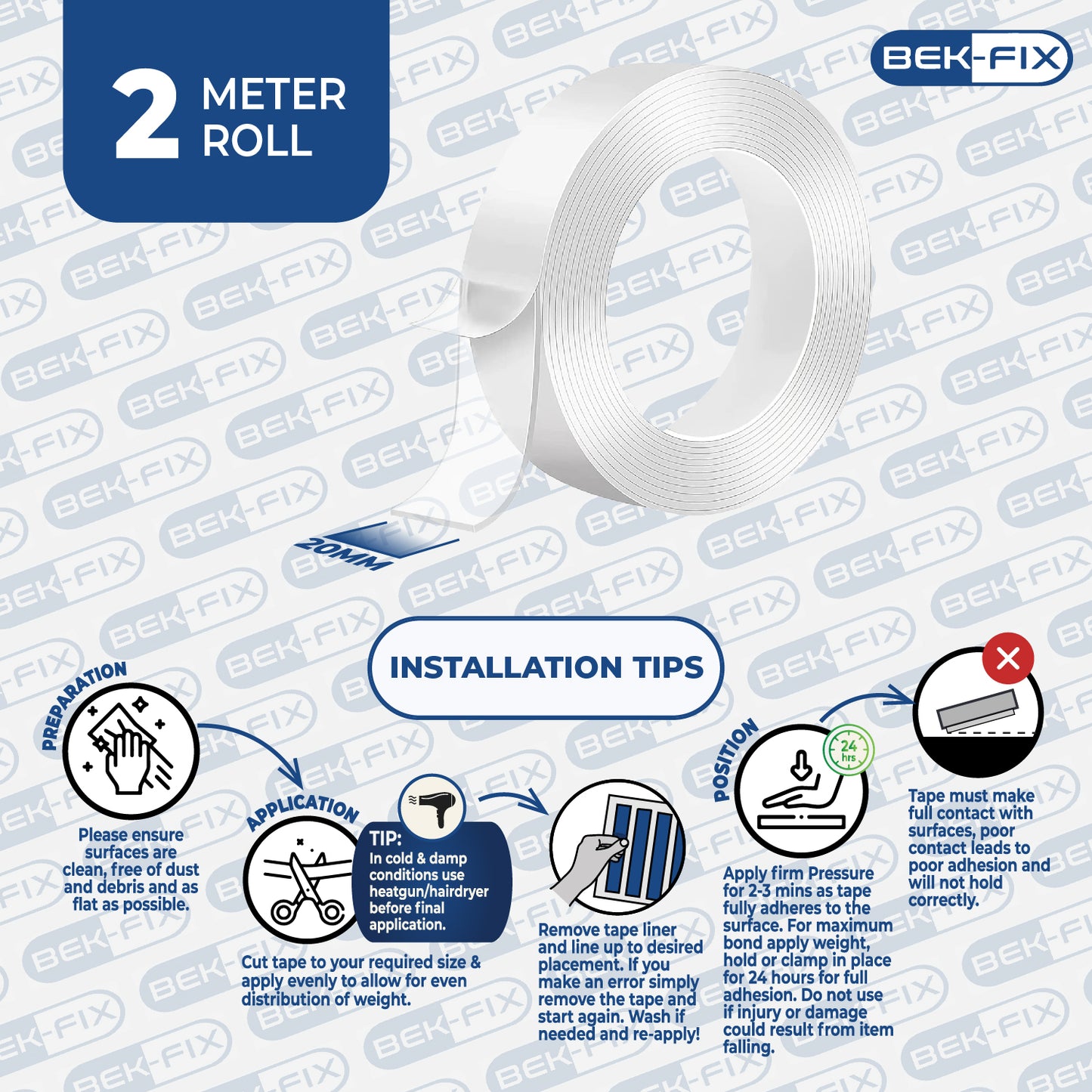 2 METER ROLL

BEK-FIX

20MM

INSTALLATION TIPS

PREPARATION

Please ensure surfaces are clean, free of dust and debris and as flat as possible.

APPLICATION

TIP:
In cold & damp conditions use heatgun/hairdryer before final application.

Cut tape to your required size & apply evenly to allow for even distribution of weight.

Remove tape liner and line up to desired placement. If you make an error simply remove the tape and start again. Wash if needed and re-apply!

POSITION

24 hrs

Apply firm Pressure for 2-3 mins as tape fully adheres to the surface. For maximum bond apply weight, hold or clamp in place for 24 hours for full adhesion. Do not use if injury or damage could result from item falling.

Tape must make full contact with surfaces, poor contact leads to poor adhesion and will not hold correctly.