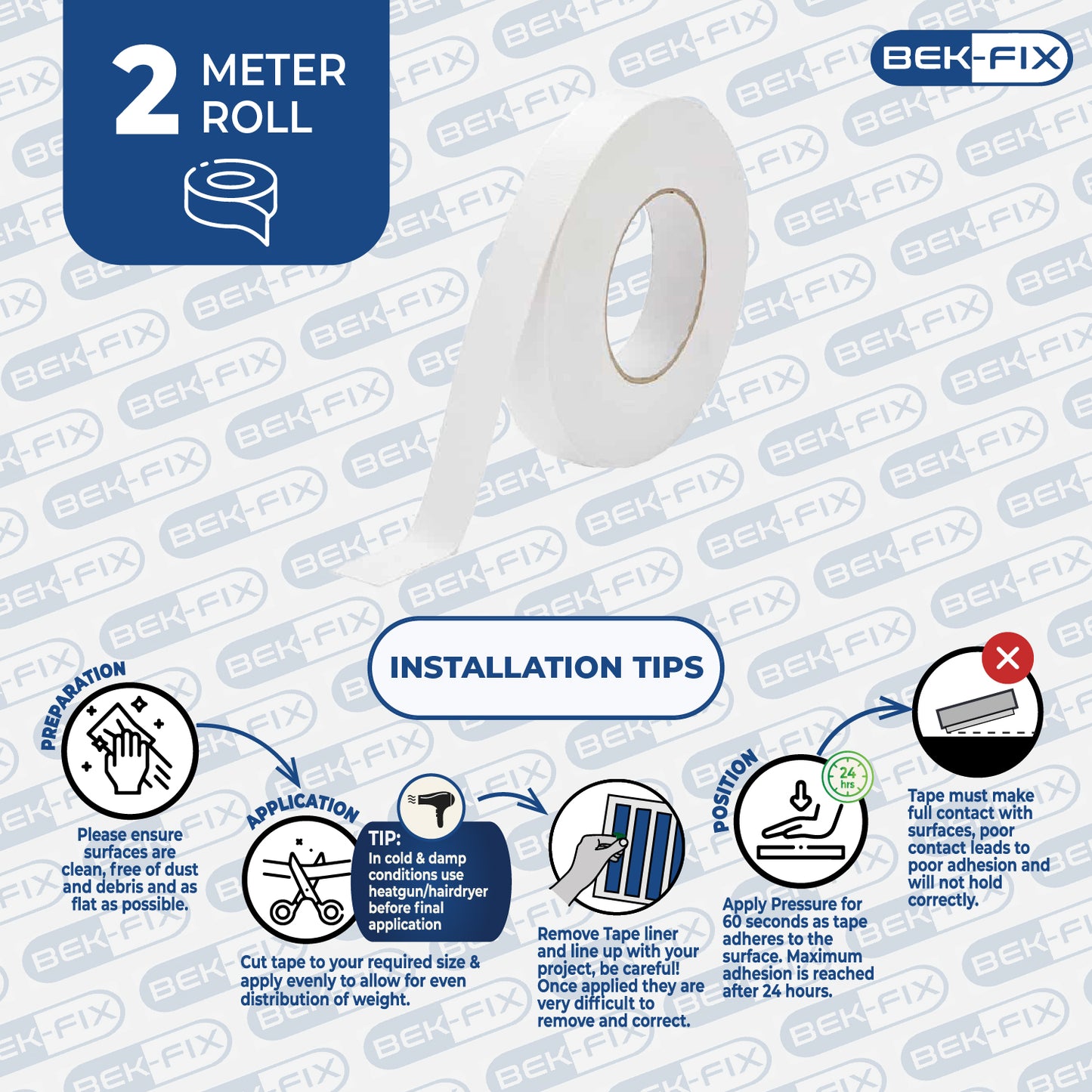 2 METER ROLL

BEK-FIX

INSTALLATION TIPS

PREPARATION

Please ensure surfaces are clean, free of dust and debris and as flat as possible.

APPLICATION

TIP:
In cold & damp conditions use heatgun/hairdryer before final application

Cut tape to your required size & apply evenly to allow for even distribution of weight.

Remove Tape liner and line up with your project, be careful! Once applied they are very difficult to remove and correct.

POSITION

24 hrs

Apply Pressure for 60 seconds as tape adheres to the surface. Maximum adhesion is reached after 24 hours.

Tape must make full contact with surfaces, poor contact leads to poor adhesion and will not hold correctly.