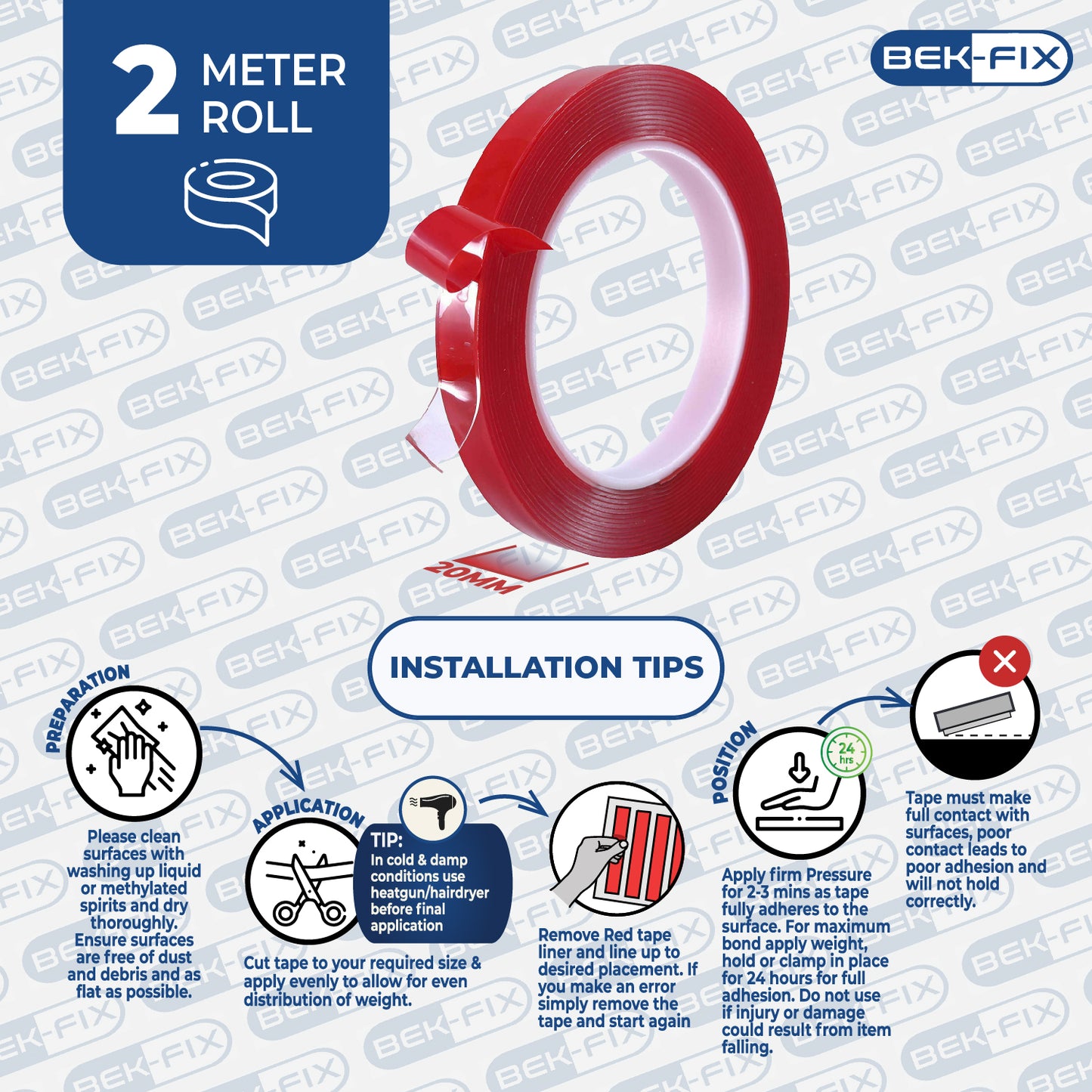 2 METER ROLL

BEK-FIX

20MM

INSTALLATION TIPS

PREPARATION

Please clean surfaces with washing up liquid or methylated spirits and dry thoroughly. Ensure surfaces are free of dust and debris and as flat as possible.

APPLICATION

TIP:
In cold & damp conditions use heatgun/hairdryer before final application

Cut tape to your required size & apply evenly to allow for even distribution of weight.

Remove Red tape liner and line up to desired placement. If you make an error simply remove the tape and start again

POSITION

24 hrs

Apply firm Pressure for 2-3 mins as tape fully adheres to the surface. For maximum bond apply weight, hold or clamp in place for 24 hours for full adhesion. Do not use if injury or damage could result from item falling.

Tape must make full contact with surfaces, poor contact leads to poor adhesion and will not hold correctly.