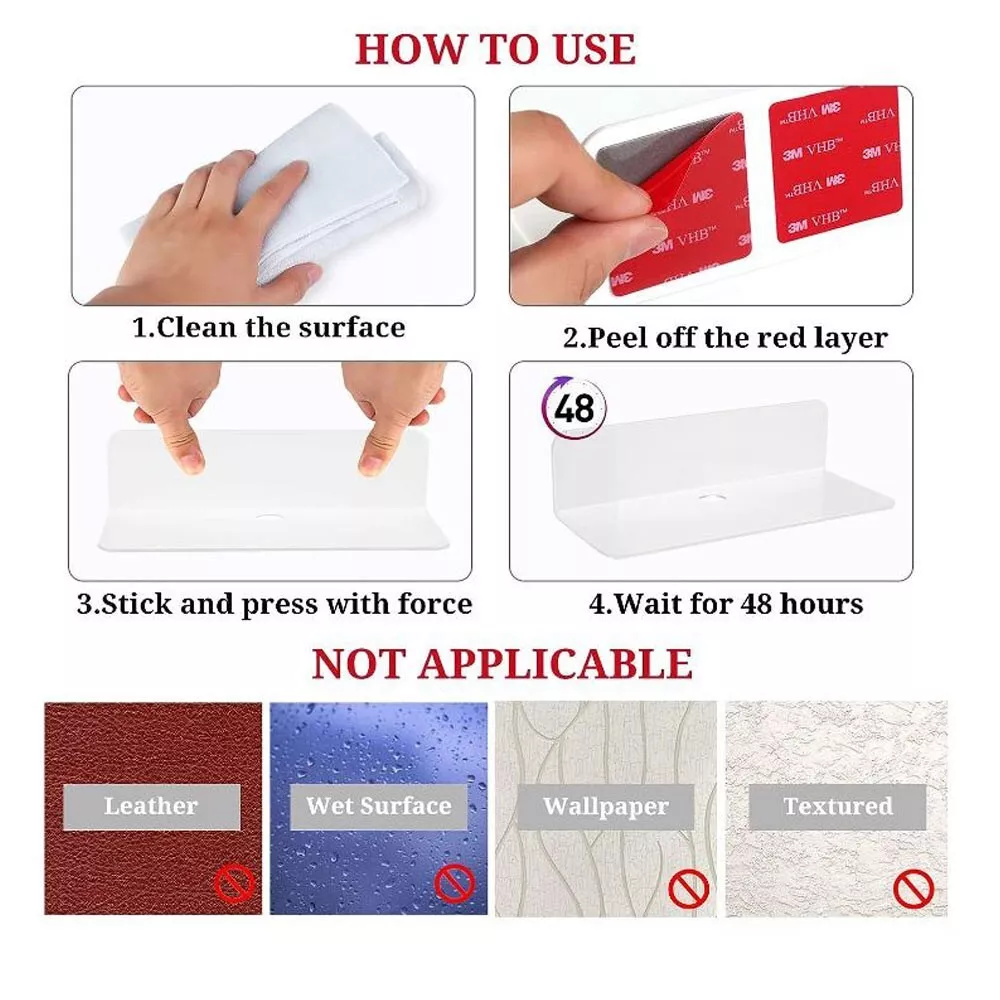 HOW TO USE

3M VHB™ 3M VHB™ 3M VHB™ 3M VHB™ 3M VHB™ 3M VHB™

1.Clean the surface

2.Peel off the red layer

48

3.Stick and press with force

4.Wait for 48 hours

NOT APPLICABLE

Leather

Wet Surface

Wallpaper

Textured